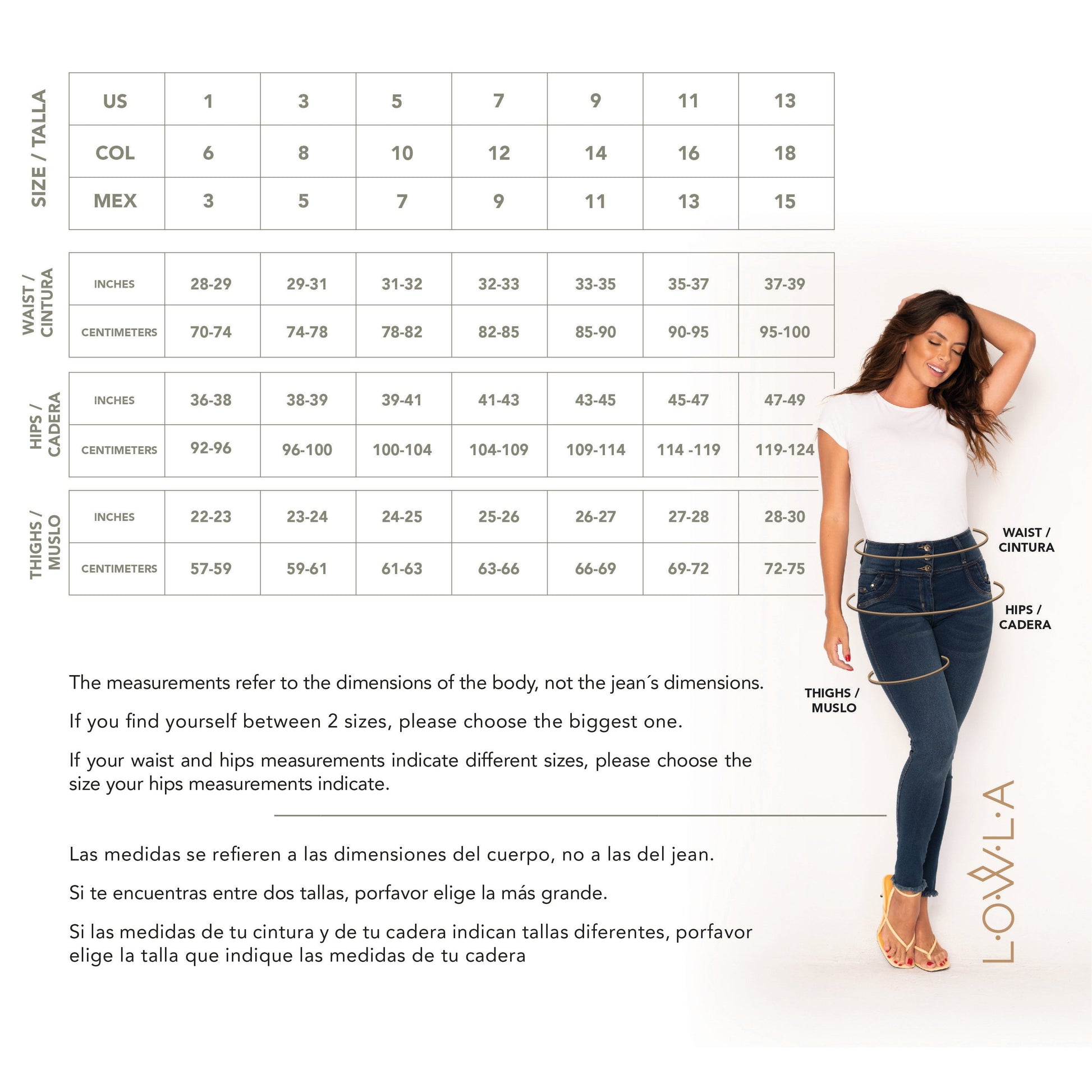 SIZE / TALLA

| US | 1 | 3 | 5 | 7 | 9 | 11 | 13 |
|---|---|---|---|---|---|---|---|
| COL | 6 | 8 | 10 | 12 | 14 | 16 | 18 |
| MEX | 3 | 5 | 7 | 9 | 11 | 13 | 15 |

WAIST / CINTURA

| INCHES | 28-29 | 29-31 | 31-32 | 32-33 | 33-35 | 35-37 | 37-39 |
|---|---|---|---|---|---|---|---|
| CENTIMETERS | 70-74 | 74-78 | 78-82 | 82-85 | 85-90 | 90-95 | 95-100 |

HIPS / CADERA

| INCHES | 36-38 | 38-39 | 39-41 | 41-43 | 43-45 | 45-47 | 47-49 |
|---|---|---|---|---|---|---|---|
| CENTIMETERS | 92-96 | 96-100 | 100-104 | 104-109 | 109-114 | 114 -119 | 119-124 |

THIGHS / MUSLO

| INCHES | 22-23 | 23-24 | 24-25 | 25-26 | 26-27 | 27-28 | 28-30 |
|---|---|---|---|---|---|---|---|
| CENTIMETERS | 57-59 | 59-61 | 61-63 | 63-66 | 66-69 | 69-72 | 72-75 |

WAIST / CINTURA

HIPS / CADERA

THIGHS / MUSLO

The measurements refer to the dimensions of the body, not the jean´s dimensions.

If you find yourself between 2 sizes, please choose the biggest one.

If your waist and hips measurements indicate different sizes, please choose the size your hips measurements indicate.

Las medidas se refieren a las dimensiones del cuerpo, no a las del jean.

Si te encuentras entre dos tallas, porfavor elige la más grande.

Si las medidas de tu cintura y de tu cadera indican tallas diferentes, porfavor elige la talla que indique las medidas de tu cadera

L·O·W·L·A