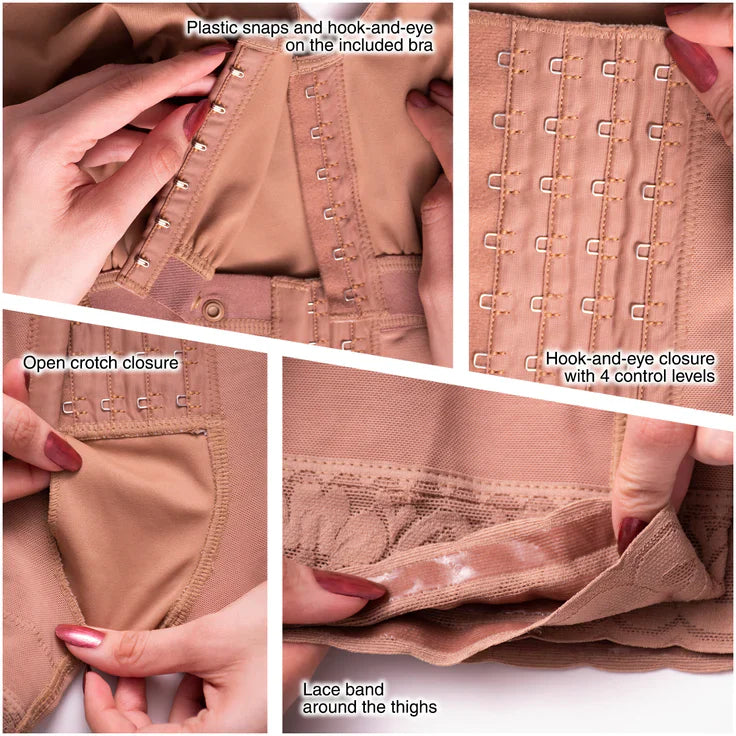 Plastic snaps and hook-and-eye on the included bra

Hook-and-eye closure with 4 control levels

Open crotch closure

Lace band around the thighs