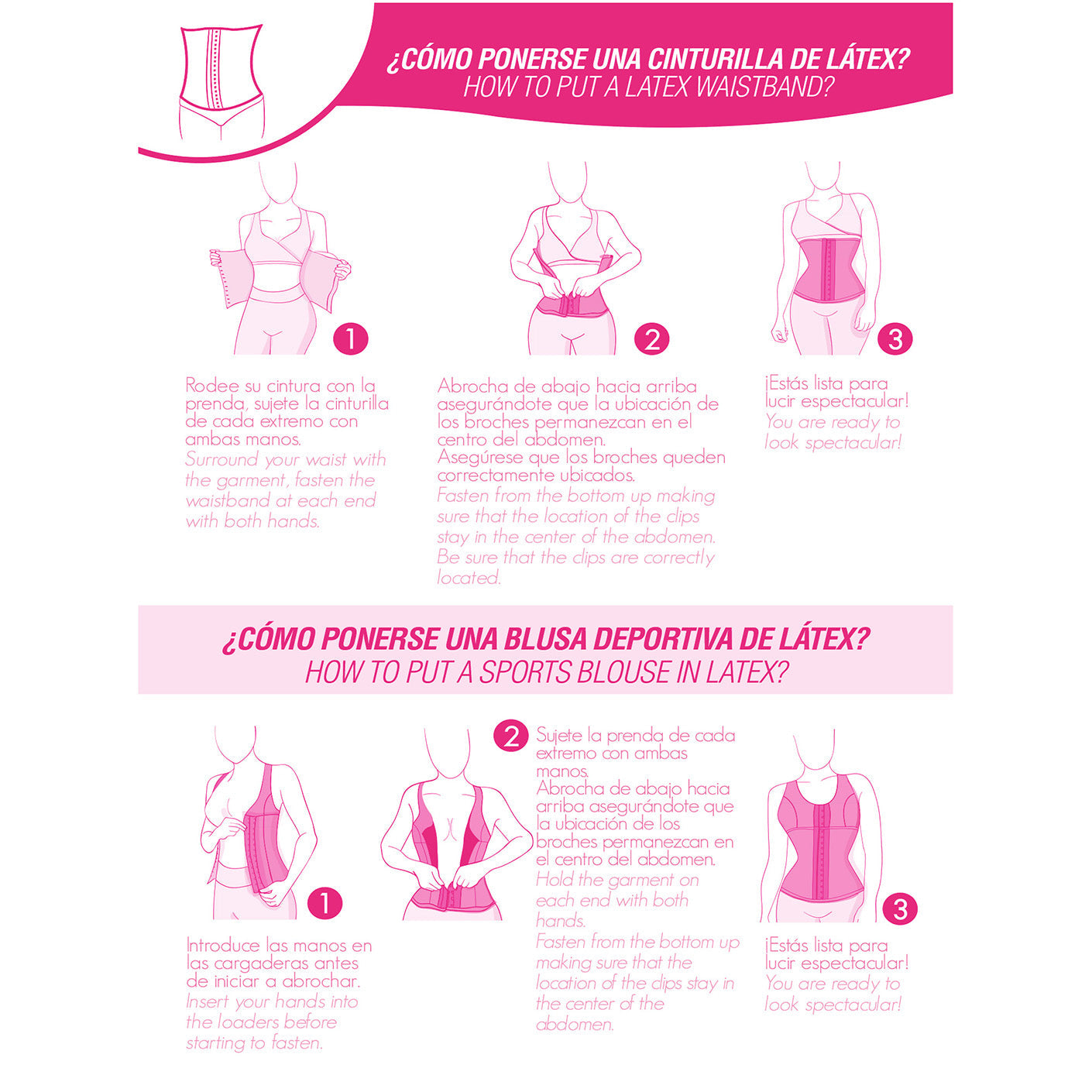 ¿CÓMO PONERSE UNA CINTURILLA DE LÁTEX?
HOW TO PUT A LATEX WAISTBAND?

1

Rodee su cintura con la prenda, sujete la cinturilla de cada extremo con ambas manos.
Surround your waist with the garment, fasten the waistband at each end with both hands.

2

Abrocha de abajo hacia arriba asegurándote que la ubicación de los broches permanezcan en el centro del abdomen.
Asegúrese que los broches queden correctamente ubicados.
Fasten from the bottom up making sure that the location of the clips stay in the center of the abdomen.
Be sure that the clips are correctly located.

3

¡Estás lista para lucir espectacular!
You are ready to look spectacular!

¿CÓMO PONERSE UNA BLUSA DEPORTIVA DE LÁTEX?
HOW TO PUT A SPORTS BLOUSE IN LATEX?

1

Introduce las manos en las cargaderas antes de iniciar a abrochar.
Insert your hands into the loaders before starting to fasten.

2

Sujete la prenda de cada extremo con ambas manos.
Abrocha de abajo hacia arriba asegurándote que la ubicación de los broches permanezcan en el centro del abdomen.
Hold the garment on each end with both hands.
Fasten from the bottom up making sure that the location of the clips stay in the center of the abdomen.

3

¡Estás lista para lucir espectacular!
You are ready to look spectacular!